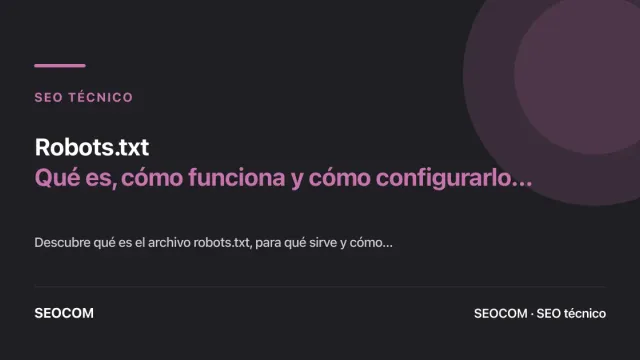 SEO TÉCNICO

Robots.txt
Qué es, cómo funciona y cómo configurarlo...

Descubre qué es el archivo robots.txt, para qué sirve y cómo...

SEOCOM

SEOCOM · SEO técnico