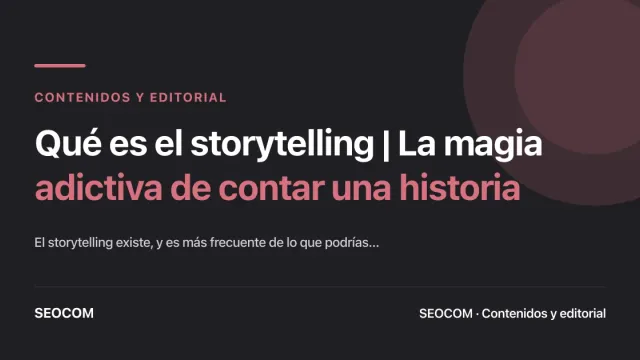 CONTENIDOS Y EDITORIAL

Qué es el storytelling | La magia adictiva de contar una historia

El storytelling existe, y es más frecuente de lo que podrías...

SEOCOM

SEOCOM · Contenidos y editorial